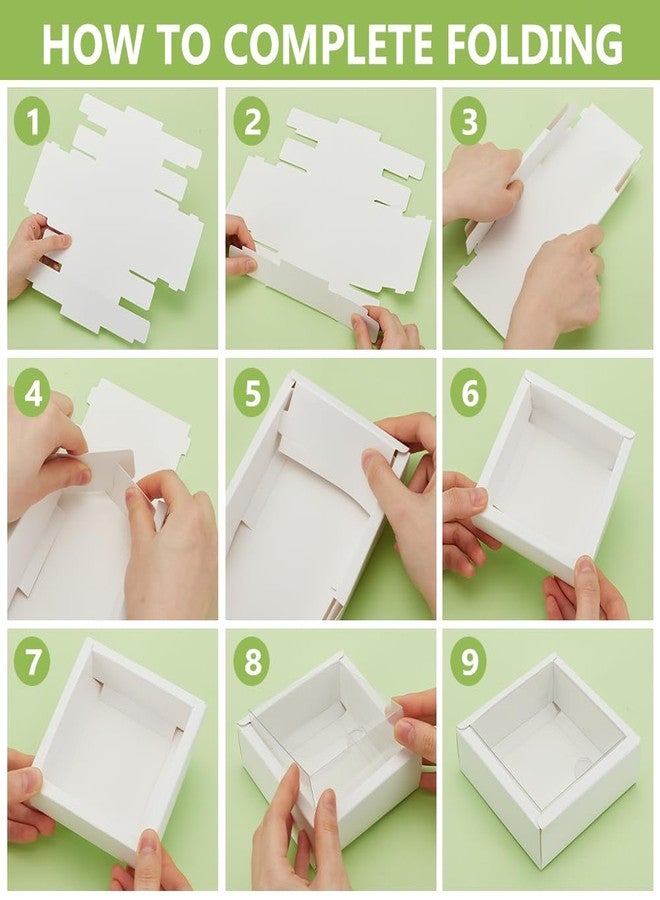 HOW TO COMPLETE FOLDING

1

2

3

4

5

6

7

8

9